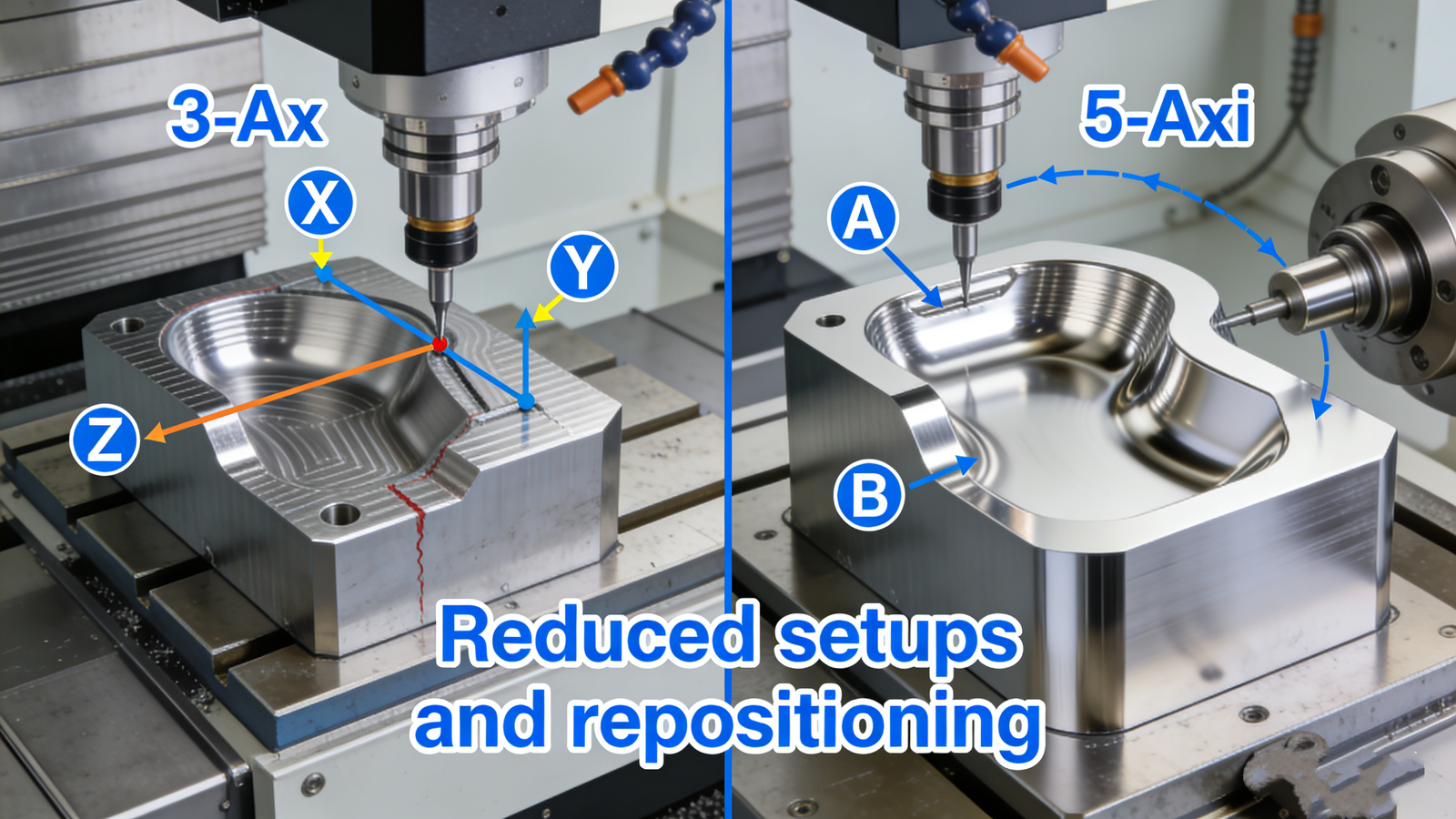 3-Ax

X

Y

Z

5-Axi

A

B

Reduced setups and repositioning